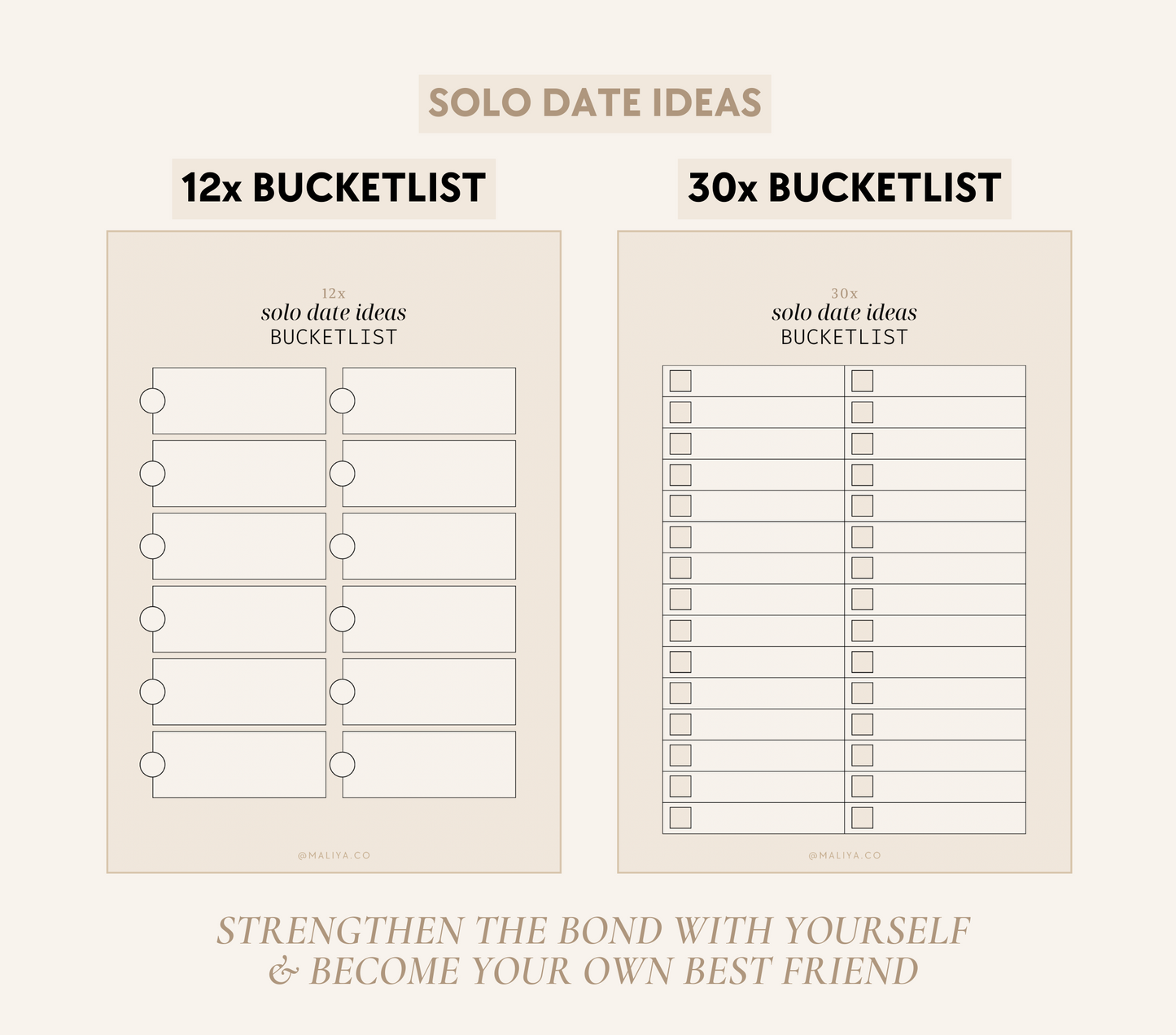 SOLO DATE IDEAS

12x BUCKETLIST

12x
solo date ideas
BUCKETLIST

@MALIYA.CO

30x BUCKETLIST

30x
solo date ideas
BUCKETLIST

@MALIYA.CO

STRENGTHEN THE BOND WITH YOURSELF
& BECOME YOUR OWN BEST FRIEND